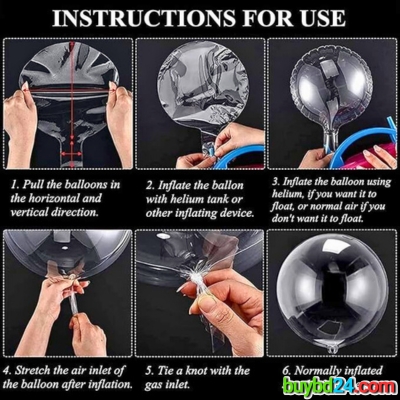 INSTRUCTIONS FOR USE

1. Pull the balloons in the horizontal and vertical direction.

2. Inflate the ballon with helium tank or other inflating device.

3. Inflate the balloon using helium, if you want it to float, or normal air if you don't want it to float.

4. Stretch the air inlet of the balloon after inflation.

5. Tie a knot with the gas inlet.

6. Normally inflated

buybd24.com